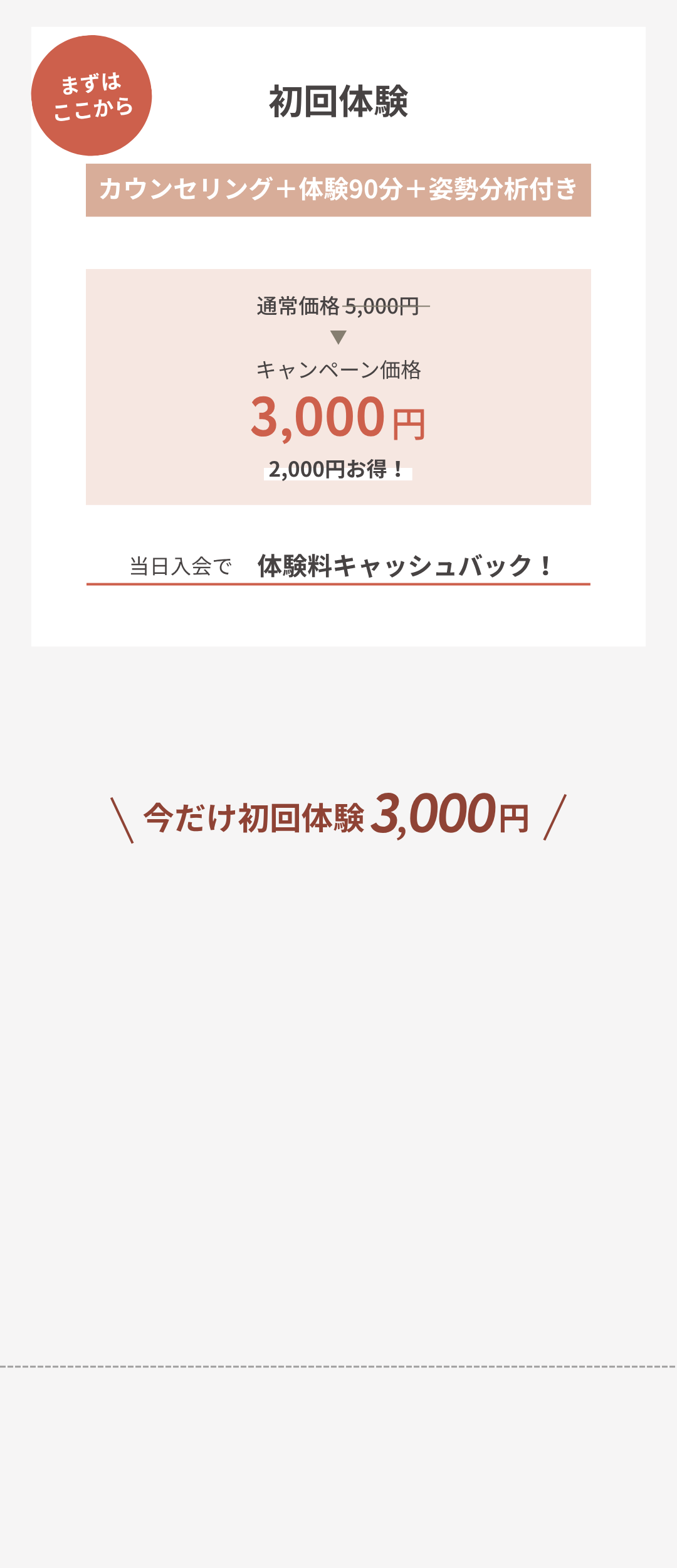 まずは
ここから

初回体験

カウンセリング＋体験90分＋姿勢分析付き

通常価格 5,000円
▼
キャンペーン価格
3,000円
2,000円お得！

当日入会で 体験料キャッシュバック！

＼ 今だけ初回体験 3,000円 ／